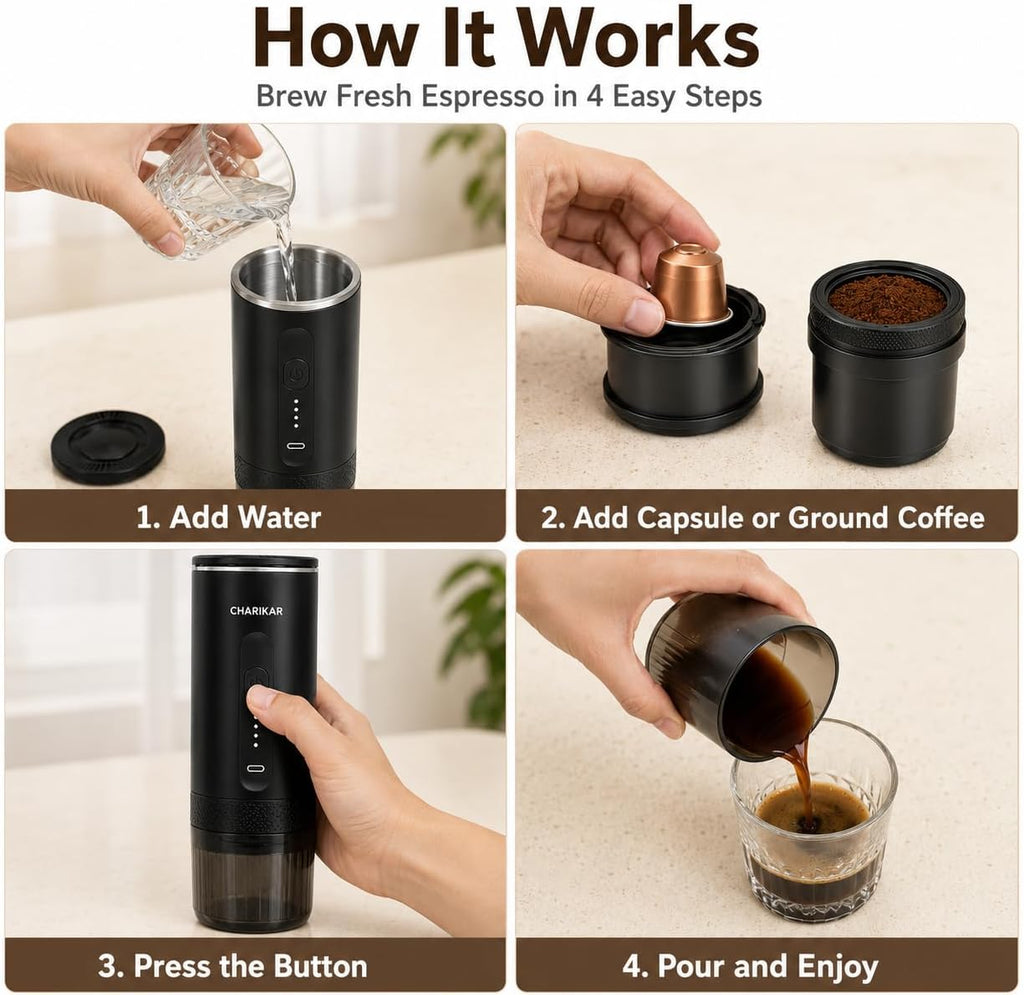 How It Works

Brew Fresh Espresso in 4 Easy Steps

1. Add Water

2. Add Capsule or Ground Coffee

CHARIKAR

3. Press the Button

4. Pour and Enjoy